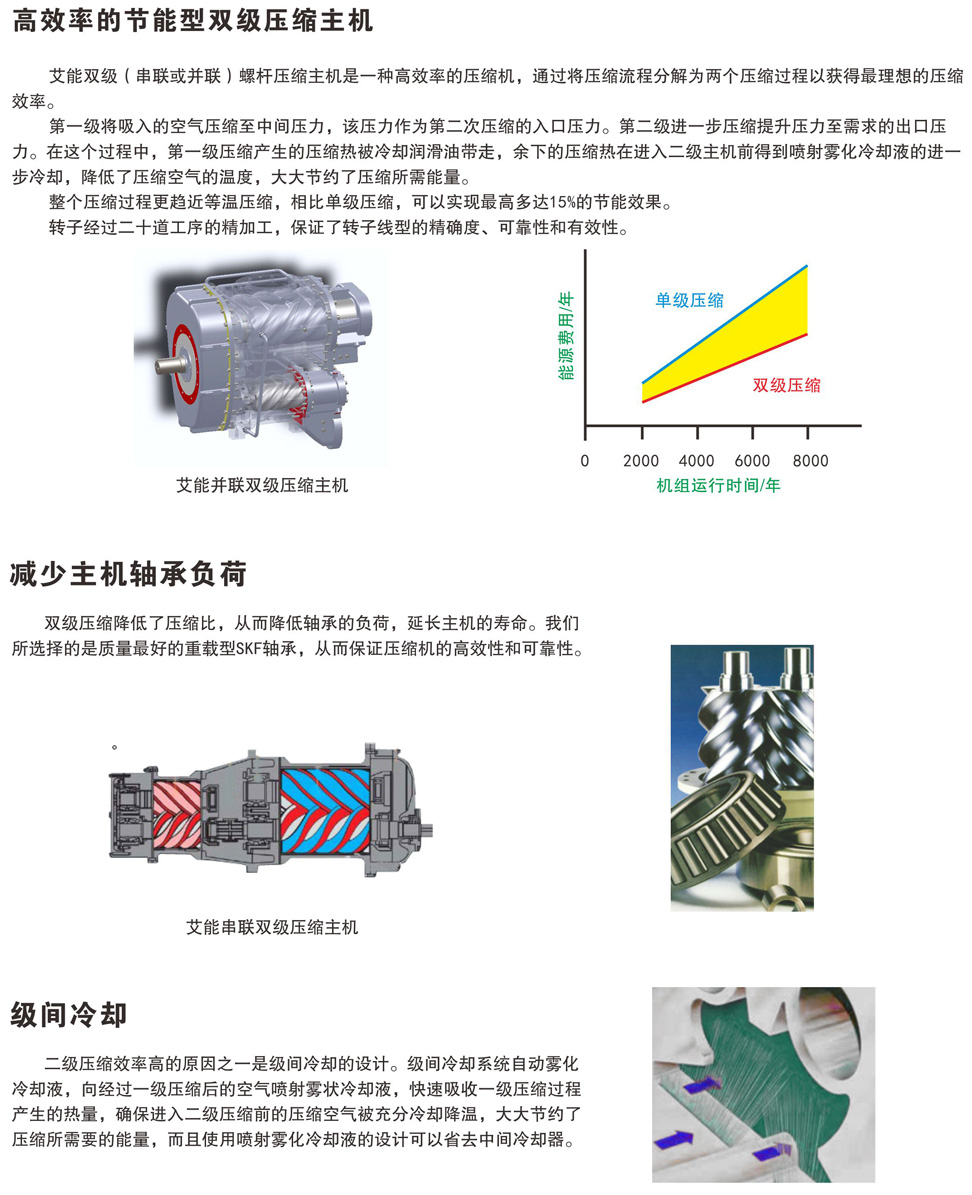 高效率的节能型双级压缩主机

艾能双级（串联或并联）螺杆压缩主机是一种高效率的压缩机，通过将压缩流程分解为两个压缩过程以获得最理想的压缩效率。

第一级将吸入的空气压缩至中间压力，该压力作为第二次压缩的入口压力。第二级进一步压缩提升压力至需求的出口压力。在这个过程中，第一级压缩产生的压缩热被冷却润滑油带走，余下的压缩热在进入二级主机前得到喷射雾化冷却液的进一步冷却，降低了压缩空气的温度，大大节约了压缩所需能量。

整个压缩过程更趋近等温压缩，相比单级压缩，可以实现最高多达15%的节能效果。

转子经过二十道工序的精加工，保证了转子线型的精确度、可靠性和有效性。

艾能并联双级压缩主机

能源费用/年

单级压缩

双级压缩

0 2000 4000 6000 8000

机组运行时间/年

减少主机轴承负荷

双级压缩降低了压缩比，从而降低轴承的负荷，延长主机的寿命。我们所选择的是质量最好的重载型SKF轴承，从而保证压缩机的高效性和可靠性。

艾能串联双级压缩主机

级间冷却

二级压缩效率高的原因之一是级间冷却的设计。级间冷却系统自动雾化冷却液，向经过一级压缩后的空气喷射雾状冷却液，快速吸收一级压缩过程产生的热量，确保进入二级压缩前的压缩空气被充分冷却降温，大大节约了压缩所需要的能量，而且使用喷射雾化冷却液的设计可以省去中间冷却器。