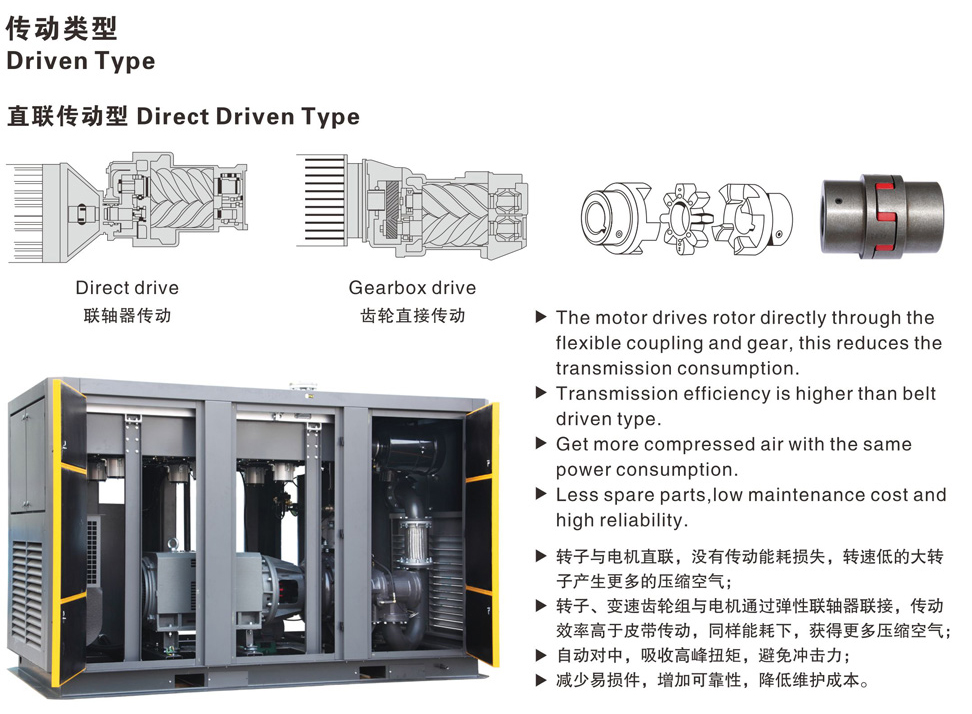 传动类型
Driven Type

直联传动型 Direct Driven Type

Direct drive
联轴器传动

Gearbox drive
齿轮直接传动

▶ The motor drives rotor directly through the flexible coupling and gear, this reduces the transmission consumption.
▶ Transmission efficiency is higher than belt driven type.
▶ Get more compressed air with the same power consumption.
▶ Less spare parts,low maintenance cost and high reliability.

▶ 转子与电机直联，没有传动能耗损失，转速低的大转子产生更多的压缩空气；
▶ 转子、变速齿轮组与电机通过弹性联轴器联接，传动效率高于皮带传动，同样能耗下，获得更多压缩空气；
▶ 自动对中，吸收高峰扭矩，避免冲击力；
▶ 减少易损件，增加可靠性，降低维护成本。