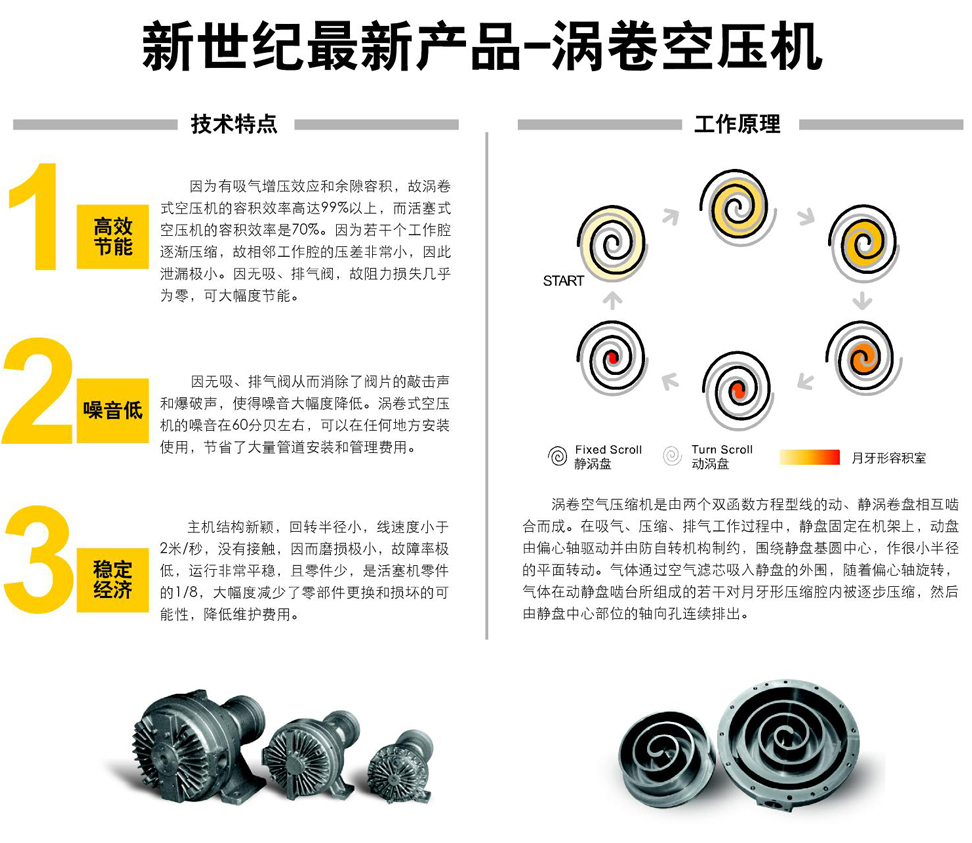 新世纪最新产品-涡卷空压机

技术特点

1 高效节能

因为有吸气增压效应和余隙容积，故涡卷式空压机的容积效率高达99%以上，而活塞式空压机的容积效率是70%。因为若干个工作腔逐渐压缩，故相邻工作腔的压差非常小，因此泄漏极小。因无吸、排气阀，故阻力损失几乎为零，可大幅度节能。

2 噪音低

因无吸、排气阀从而消除了阀片的敲击声和爆破声，使得噪音大幅度降低。涡卷式空压机的噪音在60分贝左右，可以在任何地方安装使用，节省了大量管道安装和管理费用。

3 稳定经济

主机结构新颖，回转半径小，线速度小于2米/秒，没有接触，因而磨损极小，故障率极低，运行非常平稳，且零件少，是活塞机零件的1/8，大幅度减少了零部件更换和损坏的可能性，降低维护费用。

工作原理

START

Fixed Scroll
静涡盘

Turn Scroll
动涡盘

月牙形容积室

涡卷空气压缩机是由两个双函数方程型线的动、静涡卷盘相互啮合而成。在吸气、压缩、排气工作过程中，静盘固定在机架上，动盘由偏心轴驱动并由防自转机构制约，围绕静盘基圆中心，作很小半径的平面转动。气体通过空气滤芯吸入静盘的外围，随着偏心轴旋转，气体在动静盘啮合所组成的若干对月牙形压缩腔内被逐步压缩，然后由静盘中心部位的轴向孔连续排出。